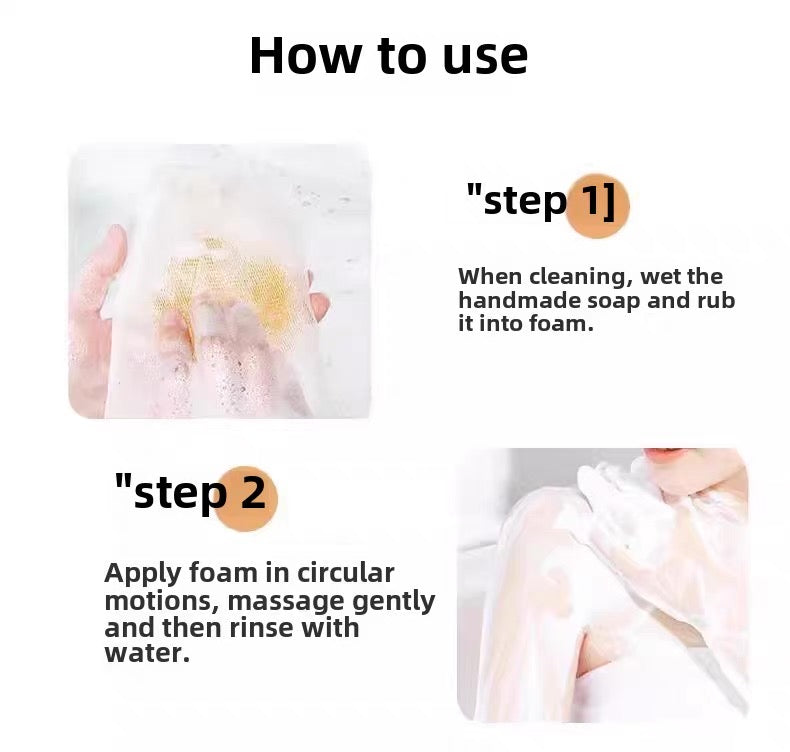 How to use

"step 1]

When cleaning, wet the handmade soap and rub it into foam.

"step 2

Apply foam in circular motions, massage gently and then rinse with water.